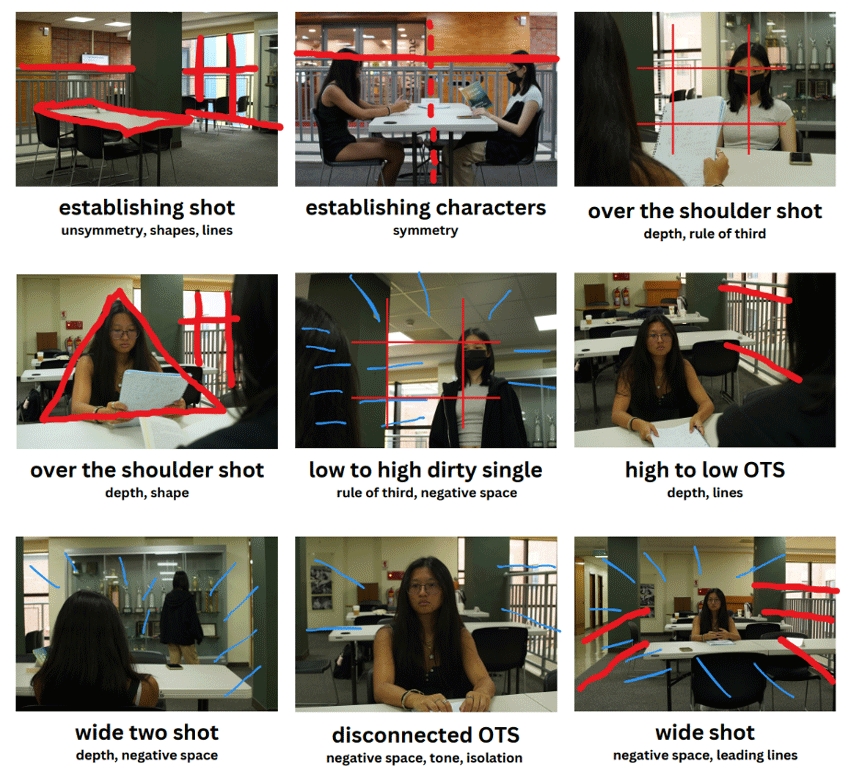 establishing shot
unsymmetry, shapes, lines

establishing characters
symmetry

over the shoulder shot
depth, rule of third

over the shoulder shot
depth, shape

low to high dirty single
rule of third, negative space

high to low OTS
depth, lines

wide two shot
depth, negative space

disconnected OTS
negative space, tone, isolation

wide shot
negative space, leading lines