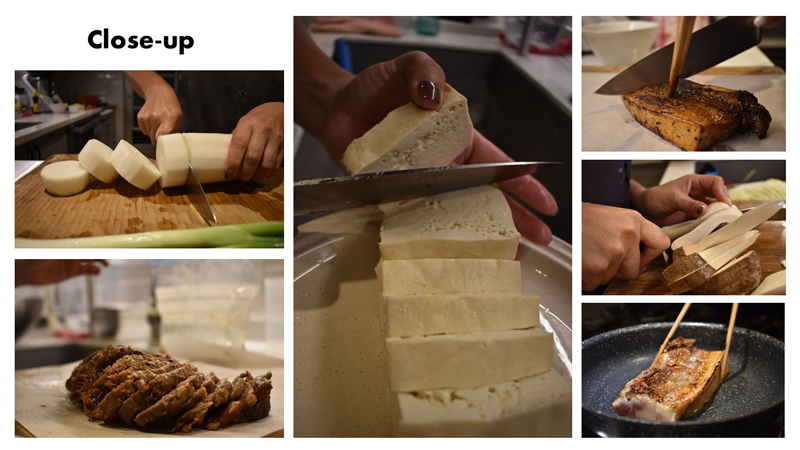 Close-up